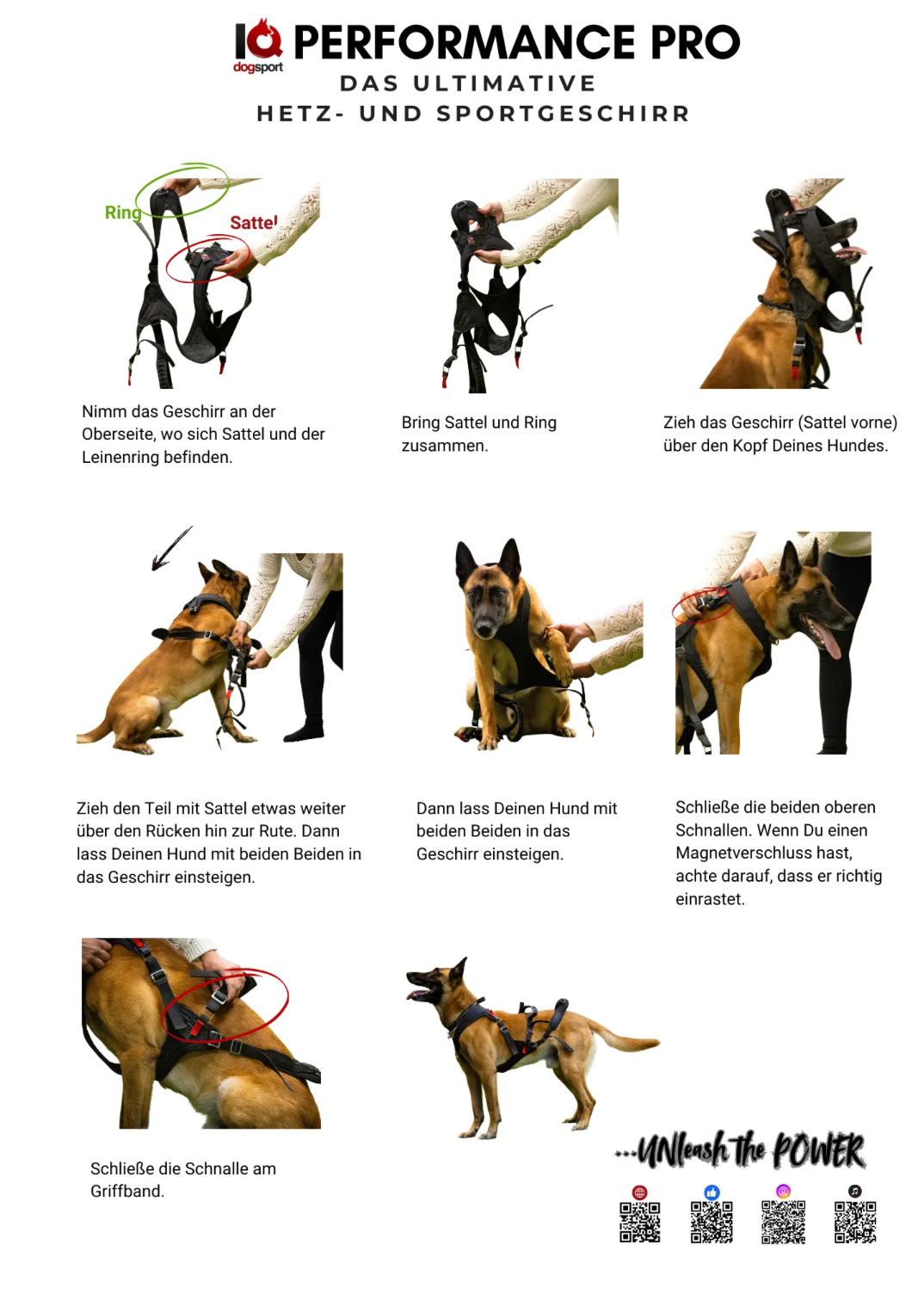 IQ dogsport PERFORMANCE PRO
DAS ULTIMATIVE
HETZ- UND SPORTGESCHIRR

Ring
Sattel

Nimm das Geschirr an der Oberseite, wo sich Sattel und der Leinenring befinden.

Bring Sattel und Ring zusammen.

Zieh das Geschirr (Sattel vorne) über den Kopf Deines Hundes.

Zieh den Teil mit Sattel etwas weiter über den Rücken hin zur Rute. Dann lass Deinen Hund mit beiden Beiden in das Geschirr einsteigen.

Dann lass Deinen Hund mit beiden Beiden in das Geschirr einsteigen.

Schließe die beiden oberen Schnallen. Wenn Du einen Magnetverschluss hast, achte darauf, dass er richtig einrastet.

Schließe die Schnalle am Griffband.

...UNleash the POWER